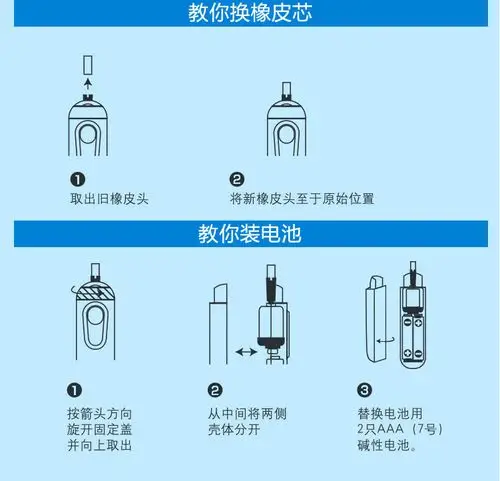 教你换橡皮芯

❶
取出旧橡皮头

❷
将新橡皮头至于原始位置

教你装电池

❶
按箭头方向旋开固定盖并向上取出

❷
从中间将两侧壳体分开

❸
替换电池用2只AAA（7号）碱性电池。