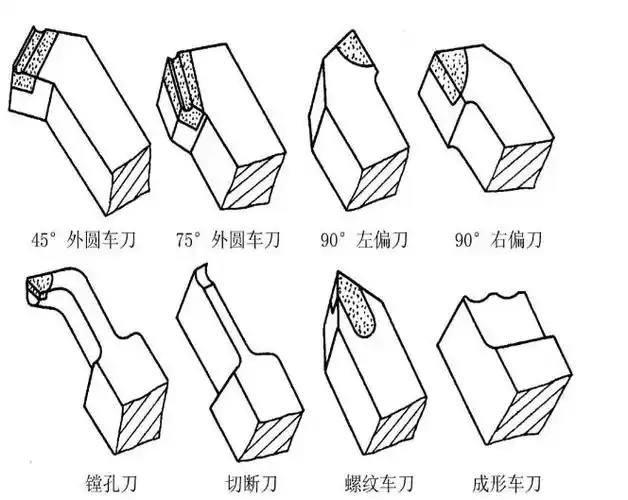 45° 外圆车刀
75° 外圆车刀
90° 左偏刀
90° 右偏刀

镗孔刀
切断刀
螺纹车刀
成形车刀