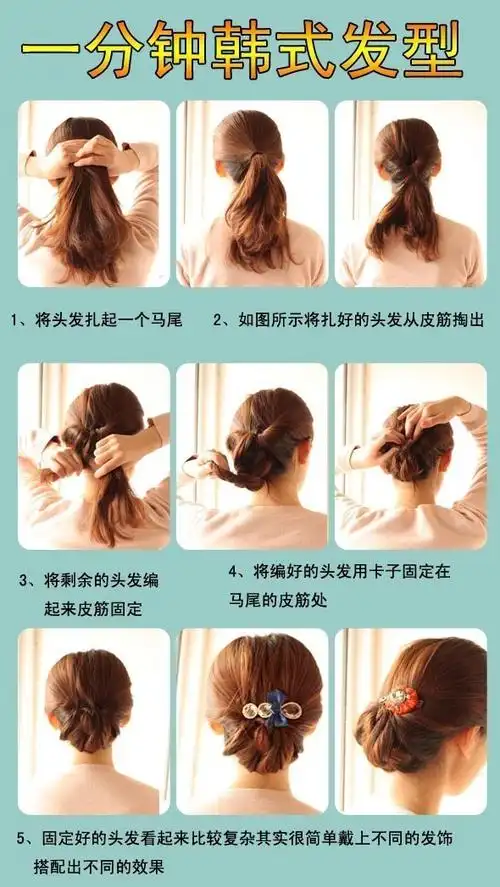 一分钟韩式发型

1、将头发扎起一个马尾

2、如图所示将扎好的头发从皮筋掏出

3、将剩余的头发编起来皮筋固定

4、将编好的头发用卡子固定在马尾的皮筋处

5、固定好的头发看起来比较复杂其实很简单戴上不同的发饰搭配出不同的效果