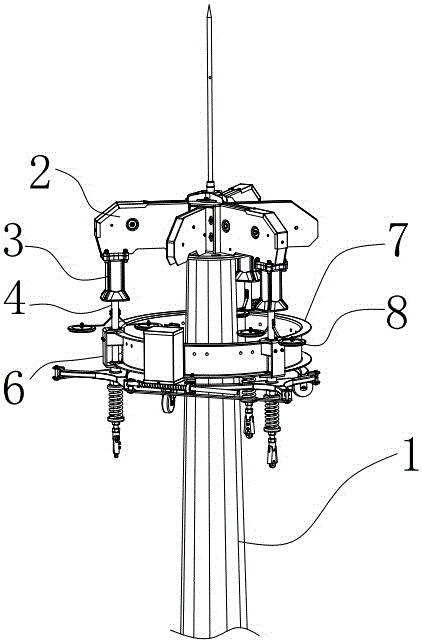 2
3
4
6
7
8
1