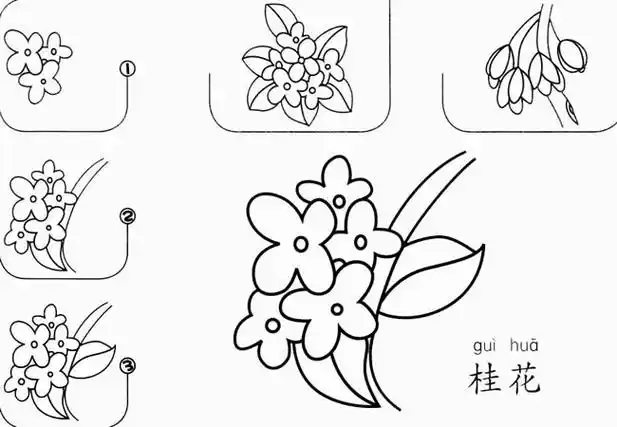 ①

②

③

guì huā
桂花