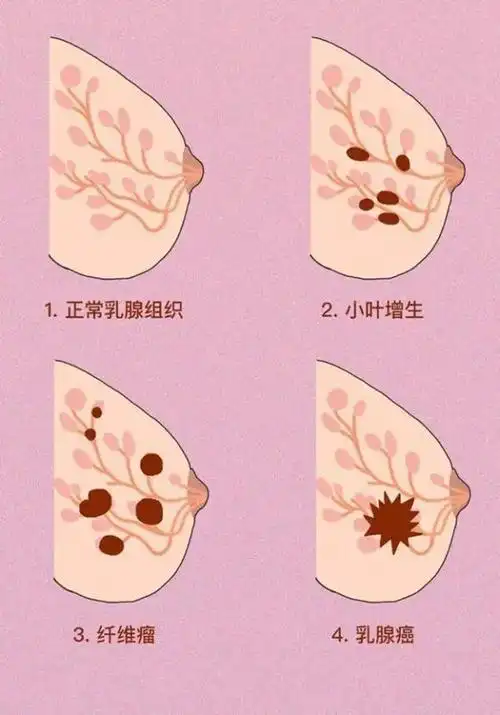 1. 正常乳腺组织

2. 小叶增生

3. 纤维瘤

4. 乳腺癌