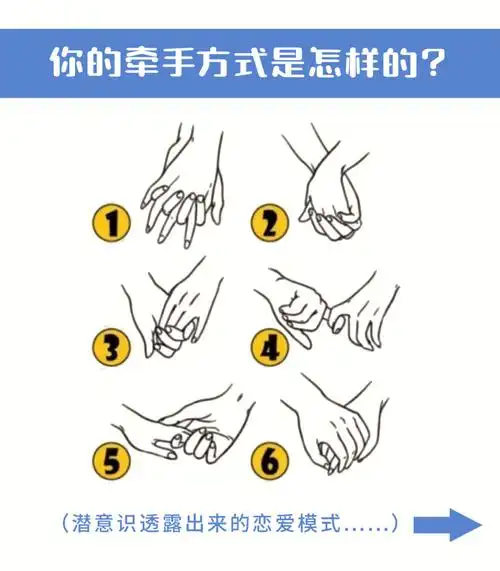 你的牵手方式是怎样的？

1

2

3

4

5

6

（潜意识透露出来的恋爱模式……）