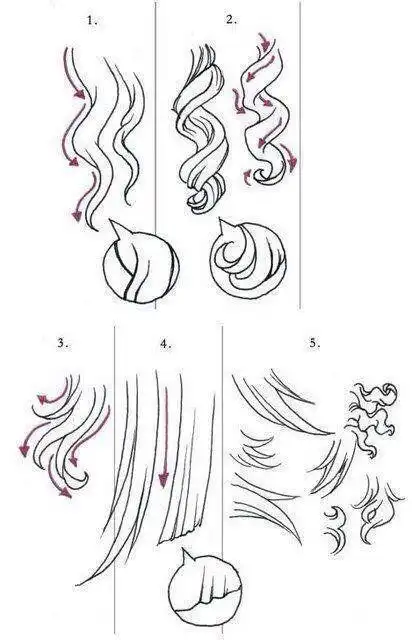 1.

2.

3.

4.

5.