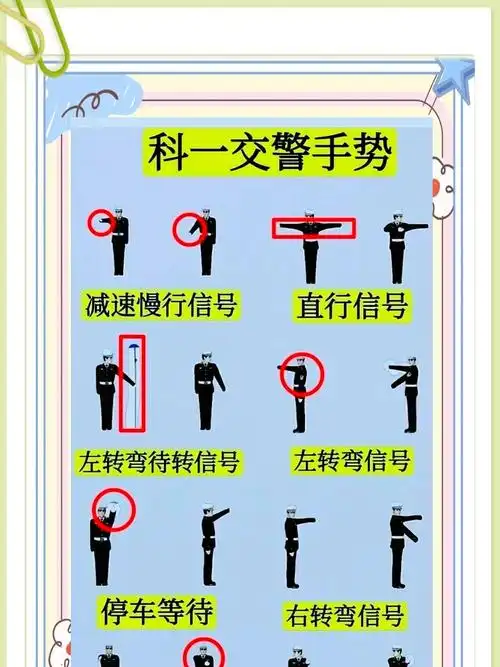 科一交警手势

减速慢行信号

直行信号

左转弯待转信号

左转弯信号

停车等待

右转弯信号